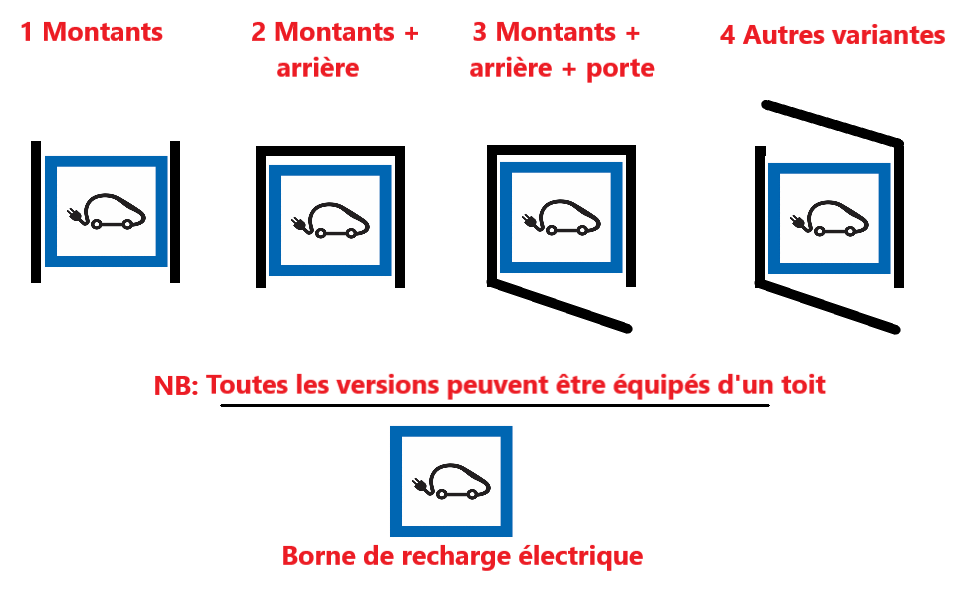 1 Montants

2 Montants + arrière

3 Montants + arrière + porte

4 Autres variantes

NB: Toutes les versions peuvent être équipés d'un toit

Borne de recharge électrique