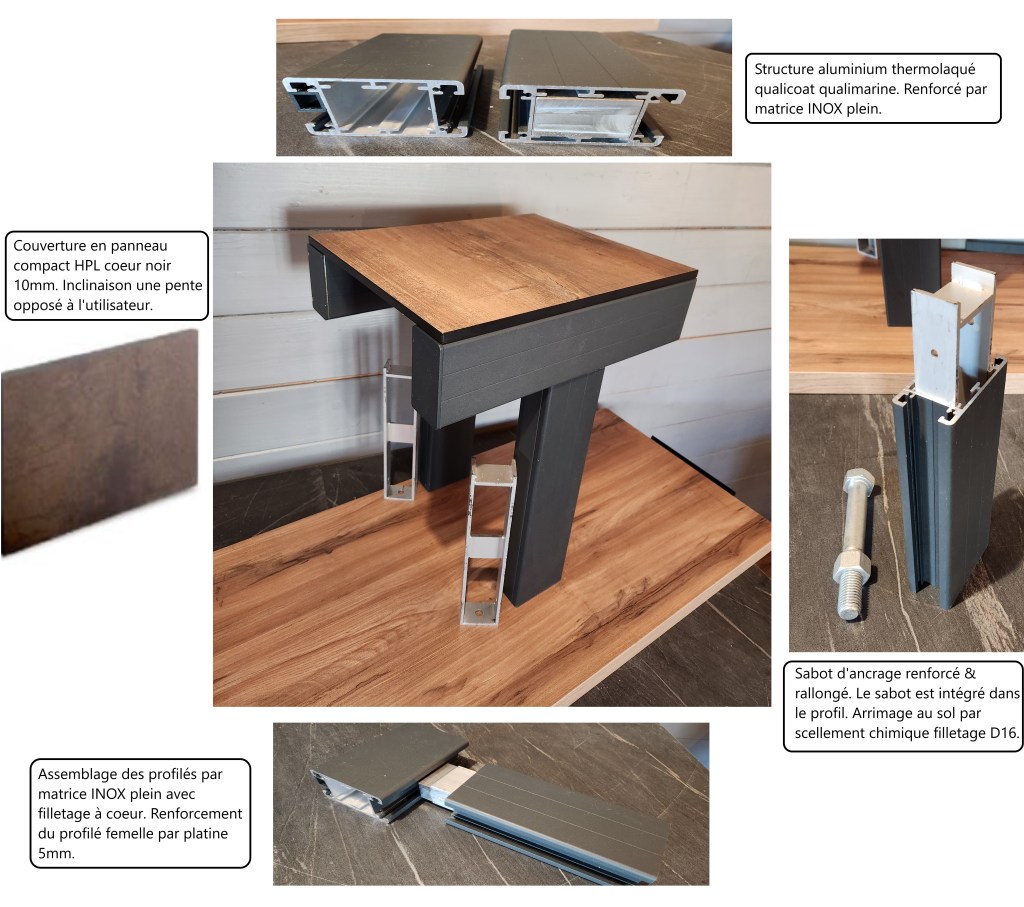 Structure aluminium thermolaqué qualicoat qualimarine. Renforcé par matrice INOX plein.

Couverture en panneau compact HPL coeur noir 10mm. Inclinaison une pente opposé à l'utilisateur.

Sabot d'ancrage renforcé & rallongé. Le sabot est intégré dans le profil. Arrimage au sol par scellement chimique filletage D16.

Assemblage des profilés par matrice INOX plein avec filletage à coeur. Renforcement du profilé femelle par platine 5mm.